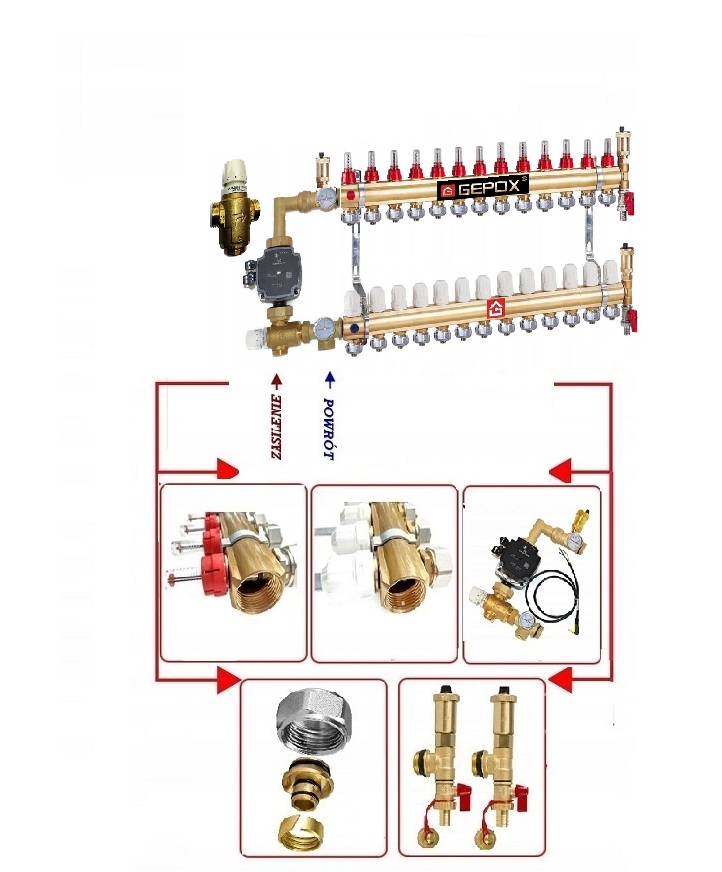 GEPOX

ZASILENIE

POWRÓT